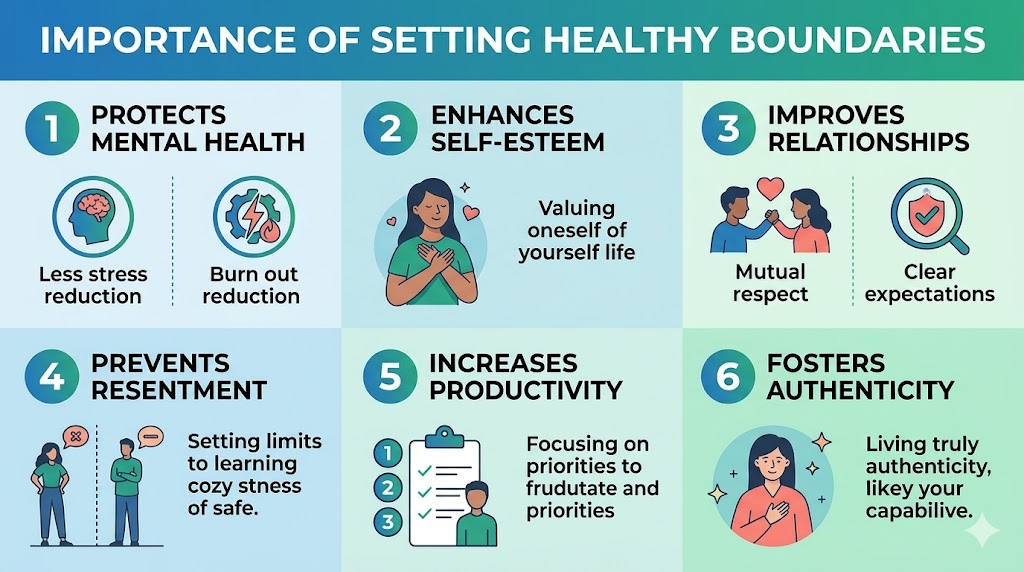 IMPORTANCE OF SETTING HEALTHY BOUNDARIES

1 PROTECTS MENTAL HEALTH

Less stress reduction

Burn out reduction

2 ENHANCES SELF-ESTEEM

Valuing oneself of yourself life

3 IMPROVES RELATIONSHIPS

Mutual respect

Clear expectations

4 PREVENTS RESENTMENT

Setting limits to learning cozy stness of safe.

5 INCREASES PRODUCTIVITY

1
2
3

Focusing on priorities to frudutate and priorities

6 FOSTERS AUTHENTICITY

Living truly authenticity, likey your capabilive.